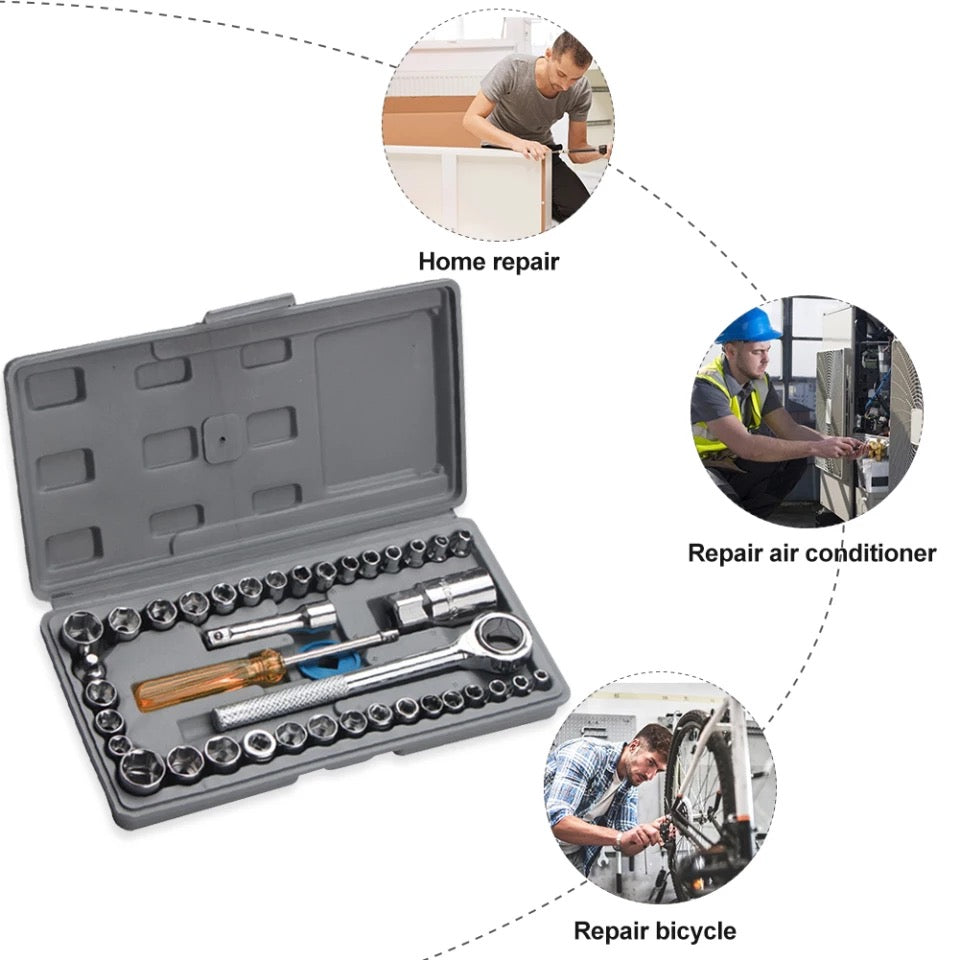 Home repair

Repair air conditioner

Repair bicycle